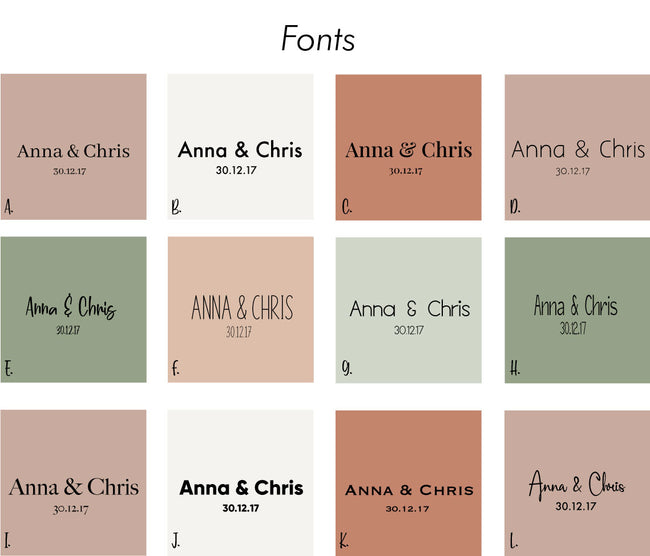 Fonts

Anna & Chris
30.12.17
A.

Anna & Chris
30.12.17
B.

Anna & Chris
30.12.17
C.

Anna & Chris
30.12.17
D.

Anna & Chris
30.12.17
E.

ANNA & CHRIS
30.12.17
F.

Anna & Chris
30.12.17
G.

Anna & Chris
30.12.17
H.

Anna & Chris
30.12.17
I.

Anna & Chris
30.12.17
J.

ANNA & CHRIS
30.12.17
K.

Anna & Chris
30.12.17
L.